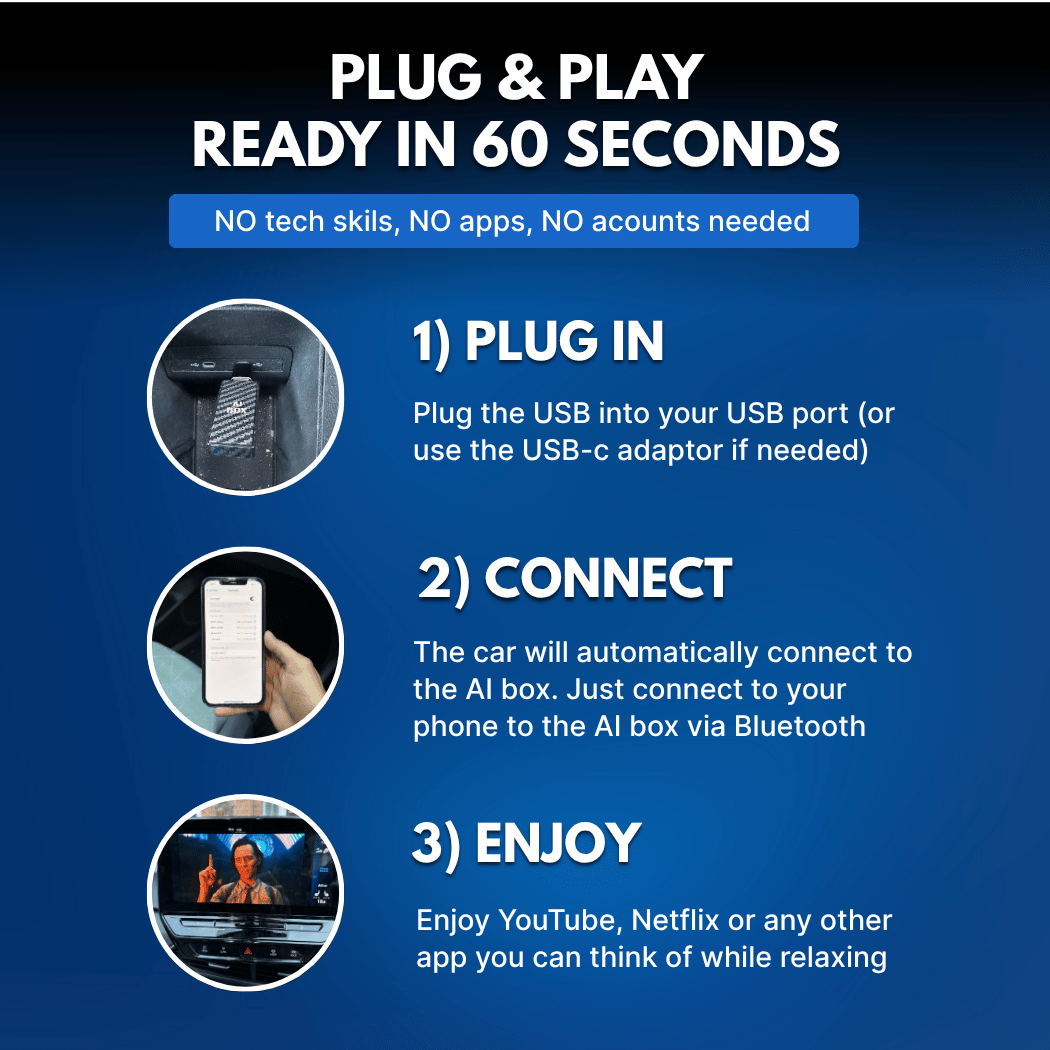 PLUG & PLAY
READY IN 60 SECONDS

NO tech skils, NO apps, NO acounts needed

AI BOX

1) PLUG IN

Plug the USB into your USB port (or use the USB-c adaptor if needed)

2) CONNECT

The car will automatically connect to the AI box. Just connect to your phone to the AI box via Bluetooth

3) ENJOY

Enjoy YouTube, Netflix or any other app you can think of while relaxing