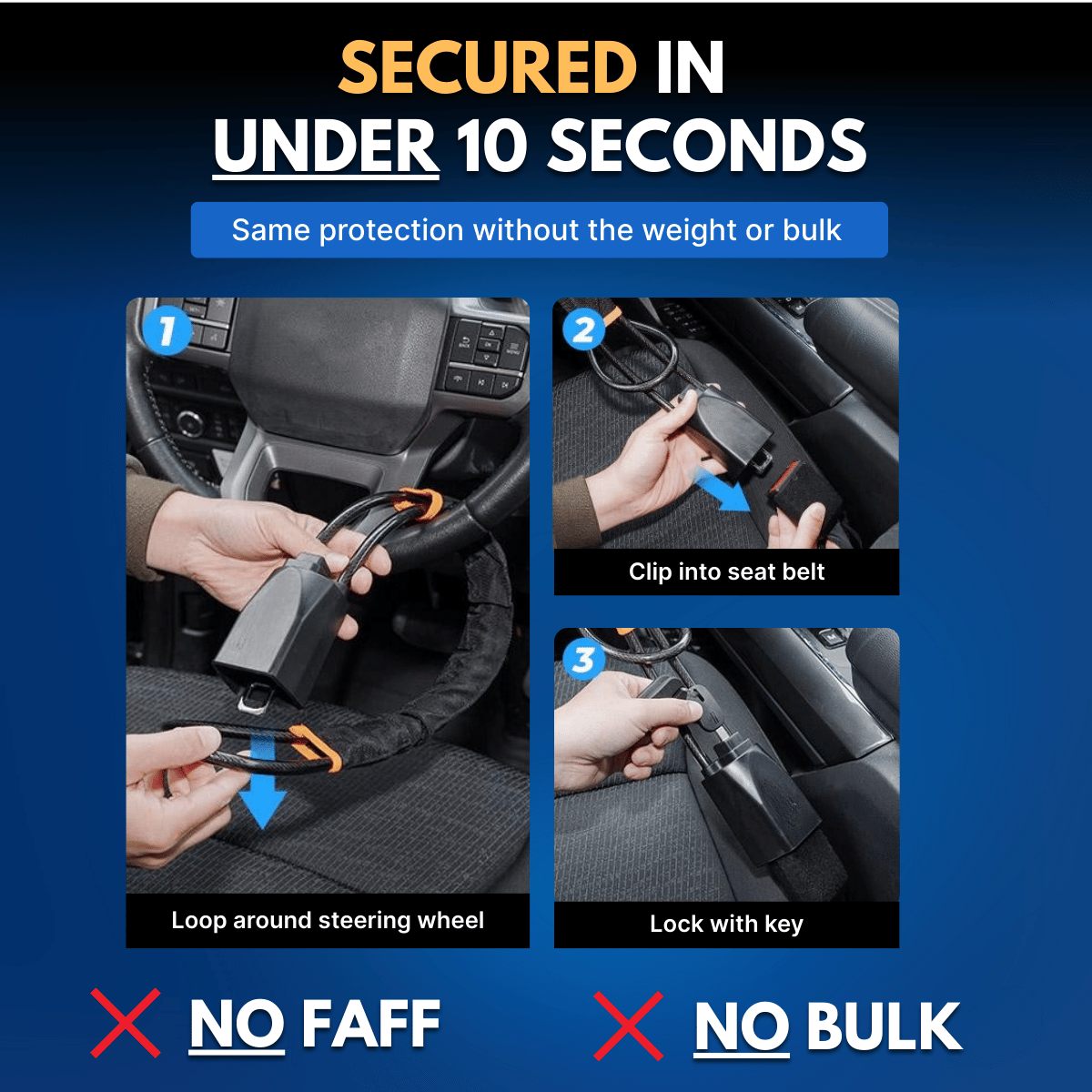 SECURED IN UNDER 10 SECONDS

Same protection without the weight or bulk

1

Loop around steering wheel

2

Clip into seat belt

3

Lock with key

NO FAFF

NO BULK